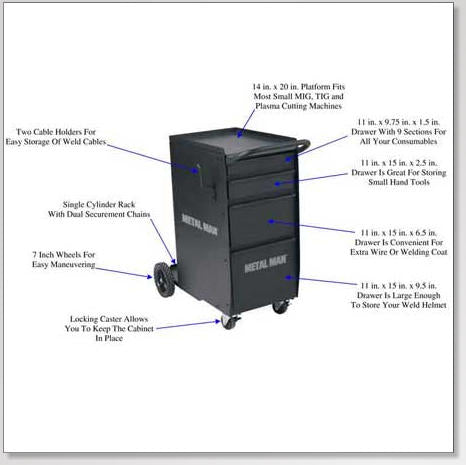 14 in. x 20 in. Platform Fits Most Small MIG, TIG and Plasma Cutting Machines

Two Cable Holders For Easy Storage Of Weld Cables

11 in. x 9.75 in. x 1.5 in. Drawer With 9 Sections For All Your Consumables

11 in. x 15 in. x 2.5 in. Drawer Is Great For Storing Small Hand Tools

Single Cylinder Rack With Dual Securement Chains

METAL MAN

11 in. x 15 in. x 6.5 in. Drawer Is Convenient For Extra Wire Or Welding Coat

7 Inch Wheels For Easy Maneuvering

METAL MAN

11 in. x 15 in. x 9.5 in. Drawer Is Large Enough To Store Your Weld Helmet

Locking Caster Allows You To Keep The Cabinet In Place